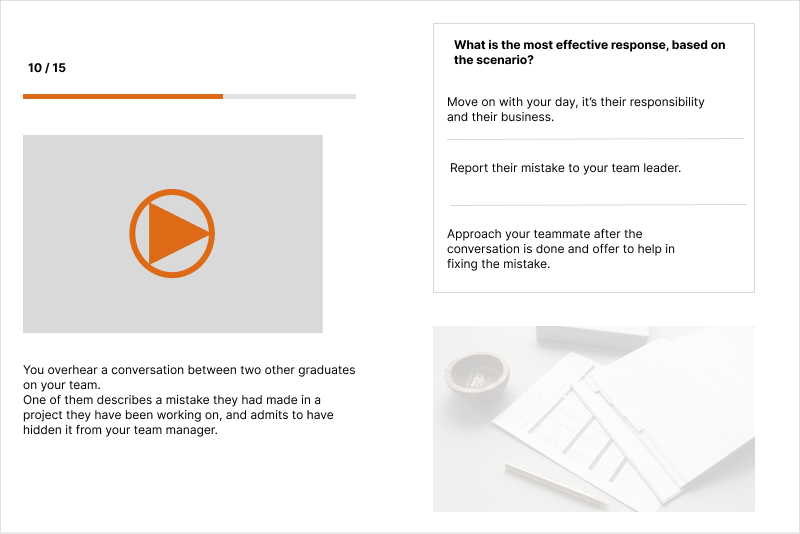 10 / 15

You overhear a conversation between two other graduates on your team.
One of them describes a mistake they had made in a project they have been working on, and admits to have hidden it from your team manager.

What is the most effective response, based on the scenario?

Move on with your day, it's their responsibility and their business.

Report their mistake to your team leader.

Approach your teammate after the conversation is done and offer to help in fixing the mistake.